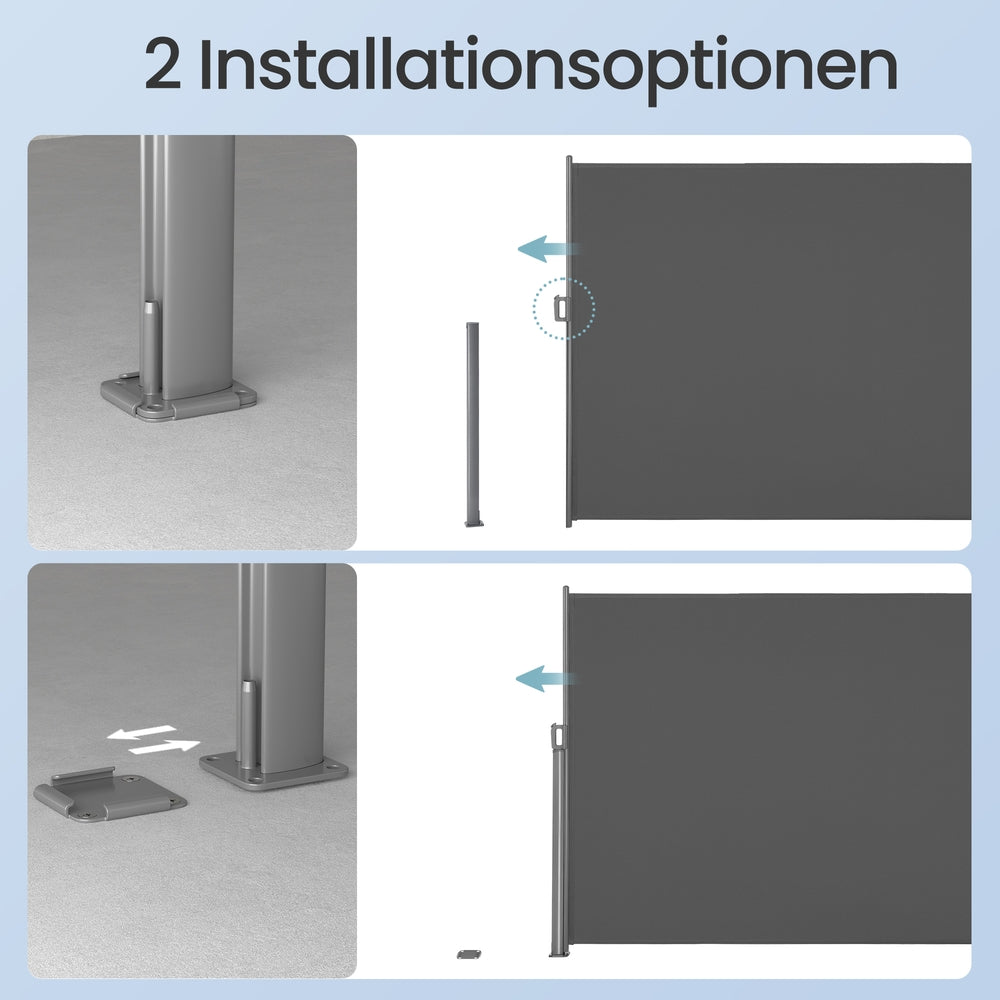 2 Installationsoptionen